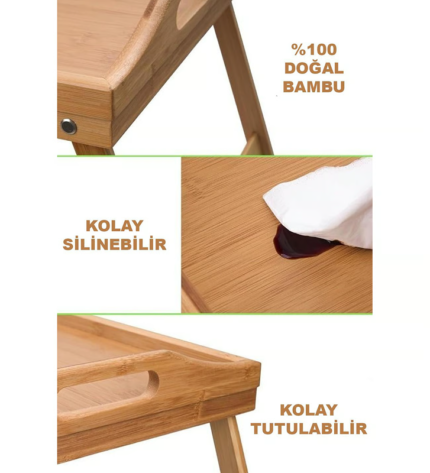 %100
DOĞAL
BAMBU

KOLAY
SİLİNEBİLİR

KOLAY
TUTULABİLİR